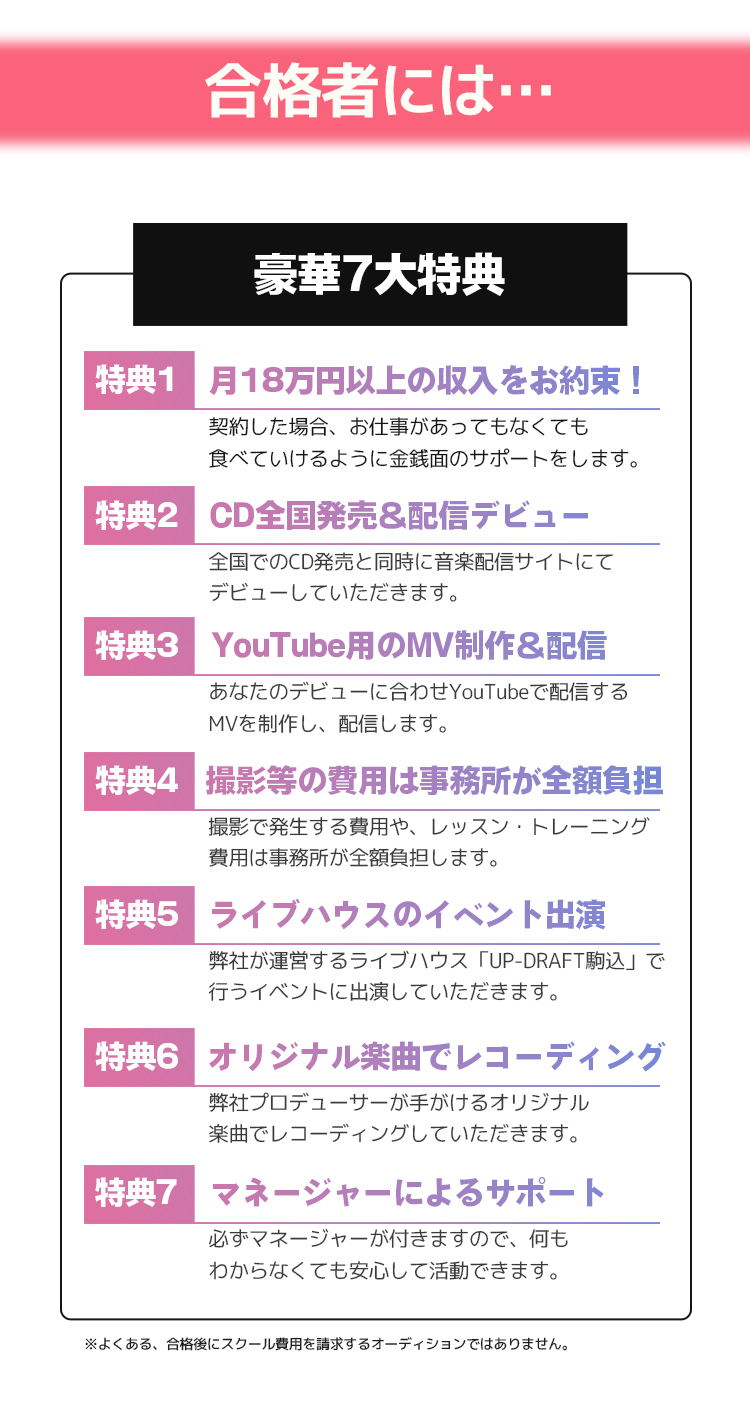 合格者には…

豪華7大特典

特典1 月18万円以上の収入をお約束！

契約した場合、お仕事があってもなくても食べていけるように金銭面のサポートをします。

特典2 CD全国発売＆配信デビュー

全国でのCD発売と同時に音楽配信サイトにてデビューしていただきます。

特典3 YouTube用のMV制作＆配信

あなたのデビューに合わせYouTubeで配信するMVを制作し、配信します。

特典4 撮影等の費用は事務所が全額負担

撮影で発生する費用や、レッスン・トレーニング費用は事務所が全額負担します。

特典5 ライブハウスのイベント出演

弊社が運営するライブハウス「UP-DRAFT駒込」で行うイベントに出演していただきます。

特典6 オリジナル楽曲でレコーディング

弊社プロデューサーが手がけるオリジナル楽曲でレコーディングしていただきます。

特典7 マネージャーによるサポート

必ずマネージャーが付きますので、何もわからなくても安心して活動できます。

※よくある、合格後にスクール費用を請求するオーディションではありません。